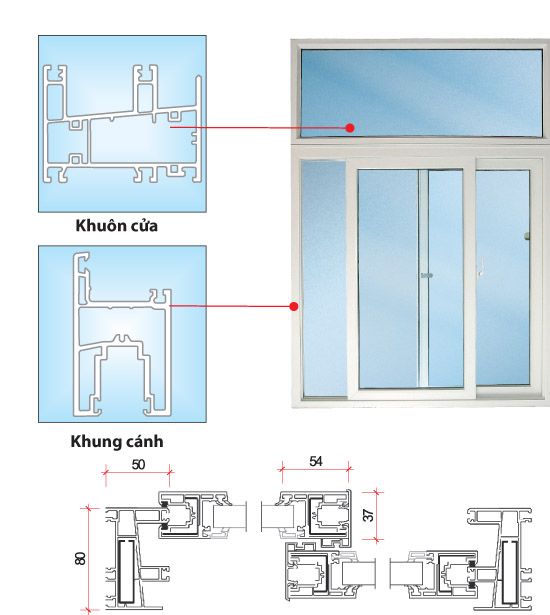 Khuôn cửa

Khung cánh

50

54

37

80