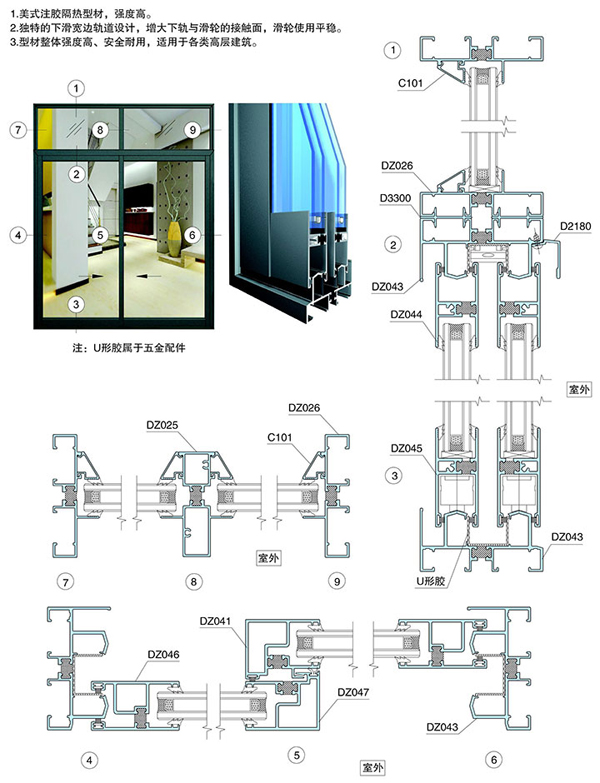 1.美式注胶隔热型材，强度高。
2.独特的下滑宽边轨道设计，增大下轨与滑轮的接触面，滑轮使用平稳。
3.型材整体强度高、安全耐用，适用于各类高层建筑。

1
7
8
9
2
4
5
6
3

注：U形胶属于五金配件

1
C101
DZ026
D3300
D2180
2
DZ043
DZ044
室外
DZ045
3
DZ043
U形胶

DZ025
DZ026
C101
室外
7
8
9

DZ041
DZ046
DZ047
DZ043
4
5
室外
6